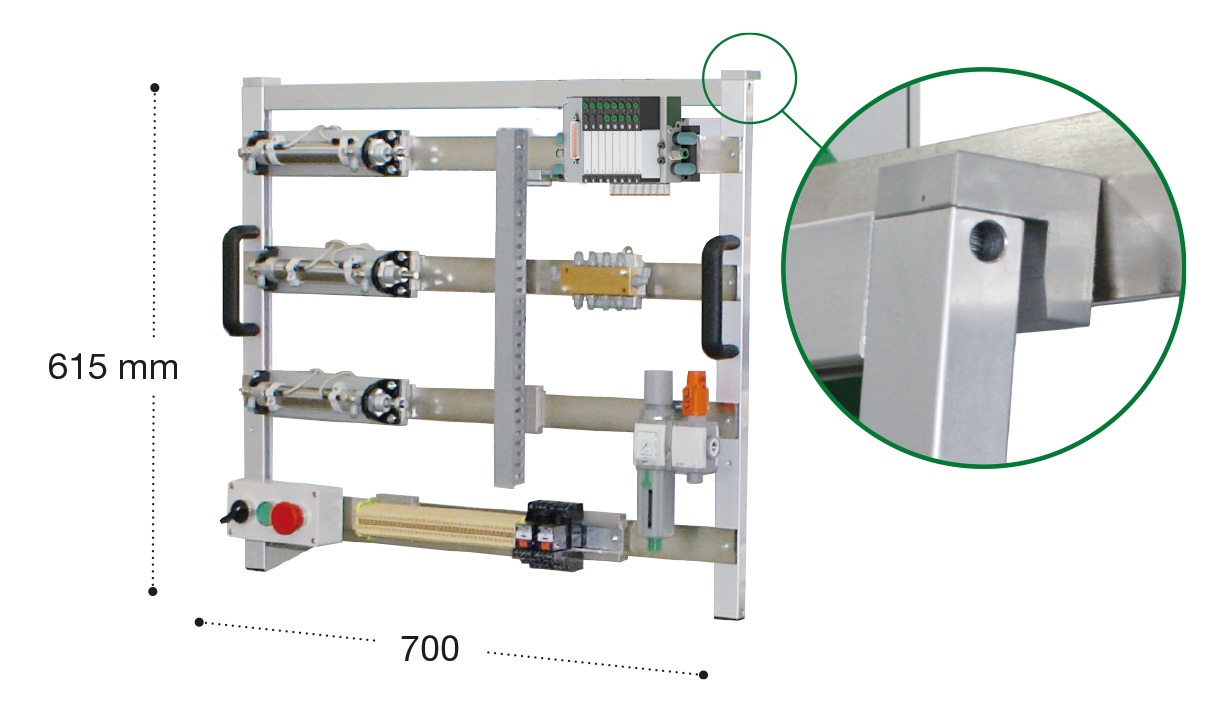 615 mm

700